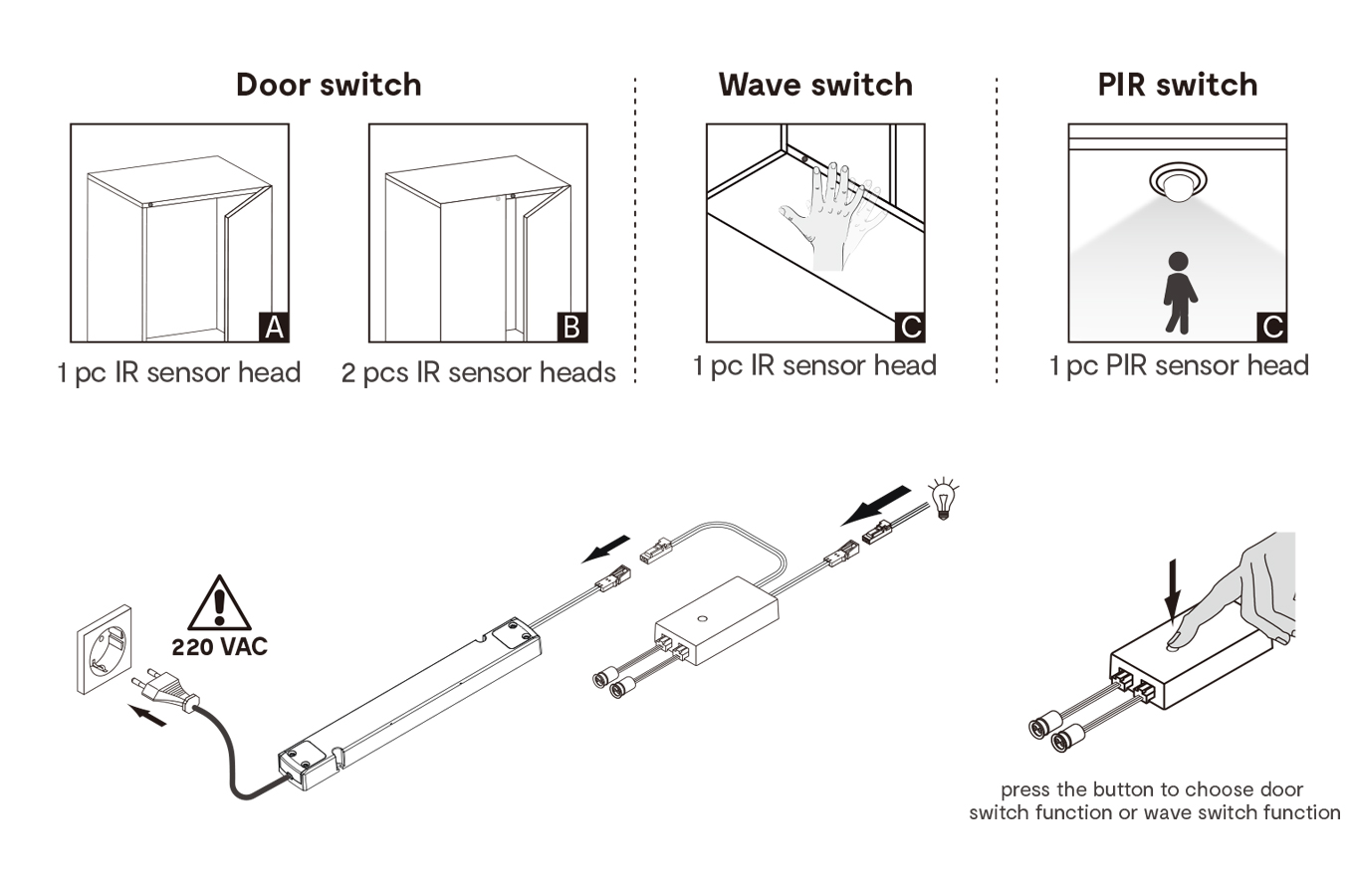 Door switch

A

1 pc IR sensor head

B

2 pcs IR sensor heads

Wave switch

C

1 pc IR sensor head

PIR switch

C

1 pc PIR sensor head

220 VAC

press the button to choose door switch function or wave switch function